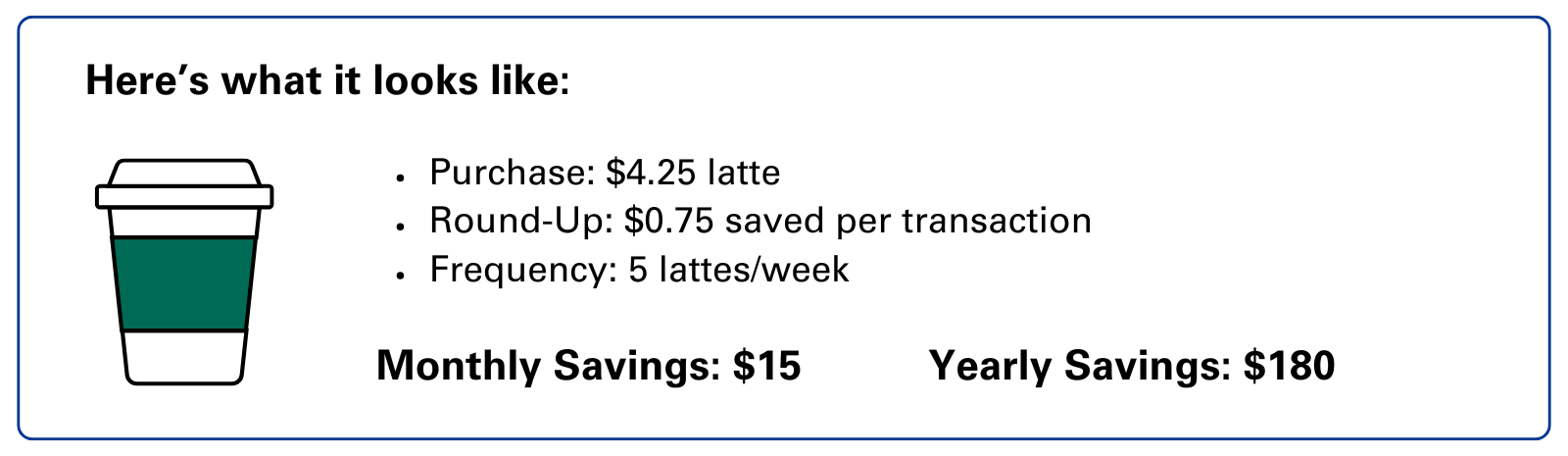 Here's what it looks like:

• Purchase: $4.25 latte
• Round-Up: $0.75 saved per transaction
• Frequency: 5 lattes/week

Monthly Savings: $15 Yearly Savings: $180